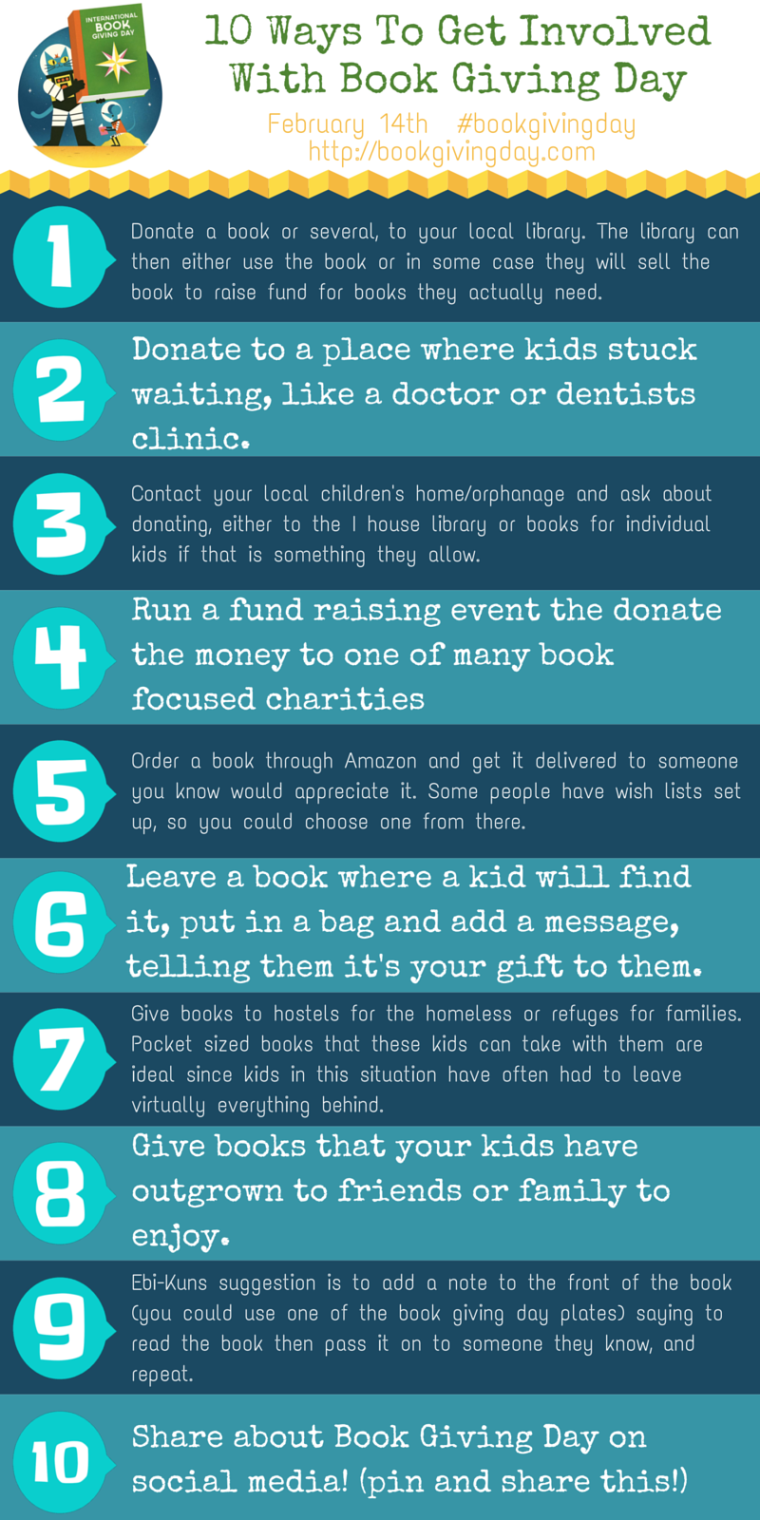 INTERNATIONAL BOOK GIVING DAY

10 Ways To Get Involved With Book Giving Day

February 14th #bookgivingday
http://bookgivingday.com

1
Donate a book or several, to your local library. The library can then either use the book or in some case they will sell the book to raise fund for books they actually need.

2
Donate to a place where kids stuck waiting, like a doctor or dentists clinic.

3
Contact your local children's home/orphanage and ask about donating, either to the I house library or books for individual kids if that is something they allow.

4
Run a fund raising event the donate the money to one of many book focused charities

5
Order a book through Amazon and get it delivered to someone you know would appreciate it. Some people have wish lists set up, so you could choose one from there.

6
Leave a book where a kid will find it, put in a bag and add a message, telling them it's your gift to them.

7
Give books to hostels for the homeless or refuges for families. Pocket sized books that these kids can take with them are ideal since kids in this situation have often had to leave virtually everything behind.

8
Give books that your kids have outgrown to friends or family to enjoy.

9
Ebi-Kuns suggestion is to add a note to the front of the book (you could use one of the book giving day plates) saying to read the book then pass it on to someone they know, and repeat.

10
Share about Book Giving Day on social media! (pin and share this!)